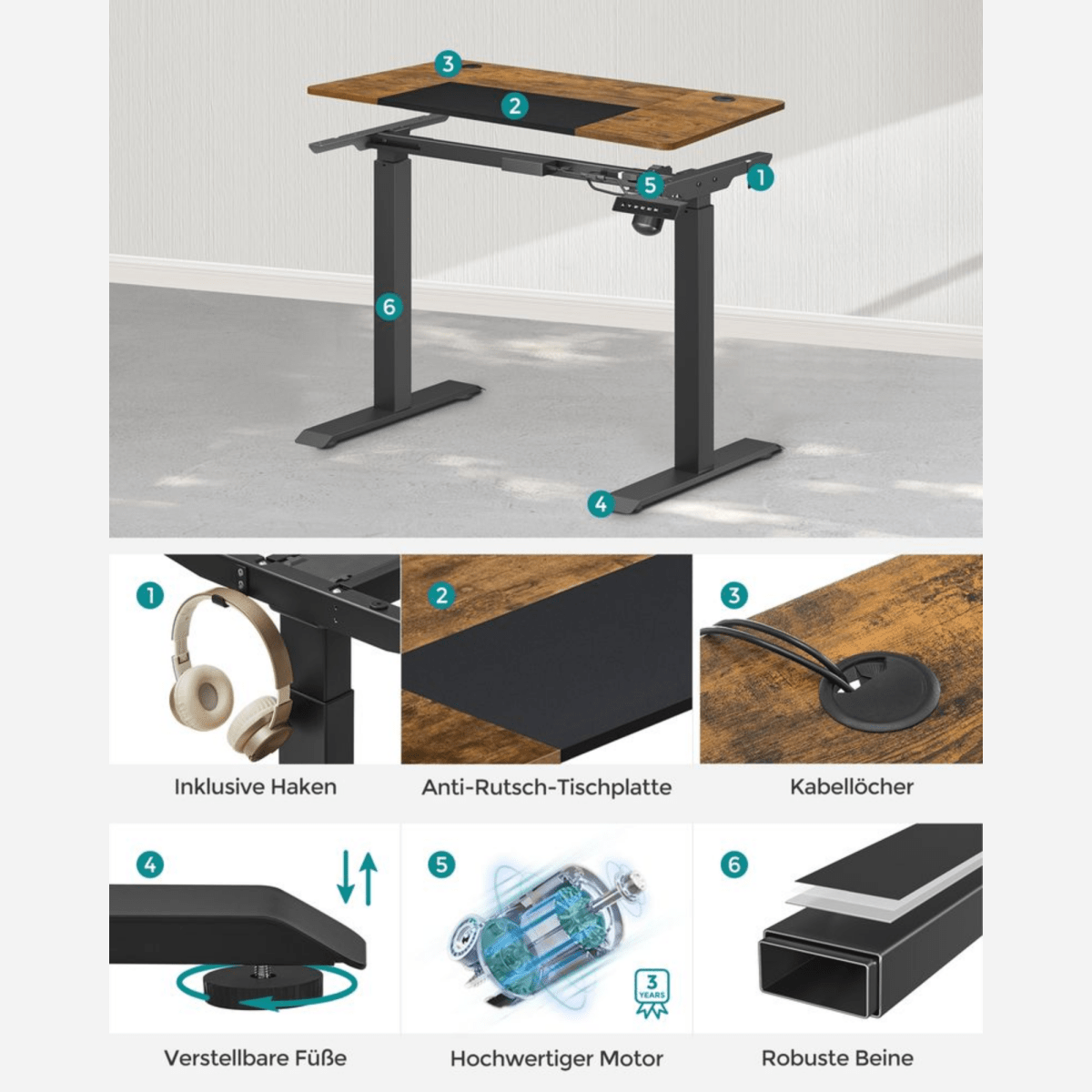 3
2
5
1
6
4

1
Inklusive Haken

2
Anti-Rutsch-Tischplatte

3
Kabellöcher

4
Verstellbare Füße

5
3 YEARS
Hochwertiger Motor

6
Robuste Beine